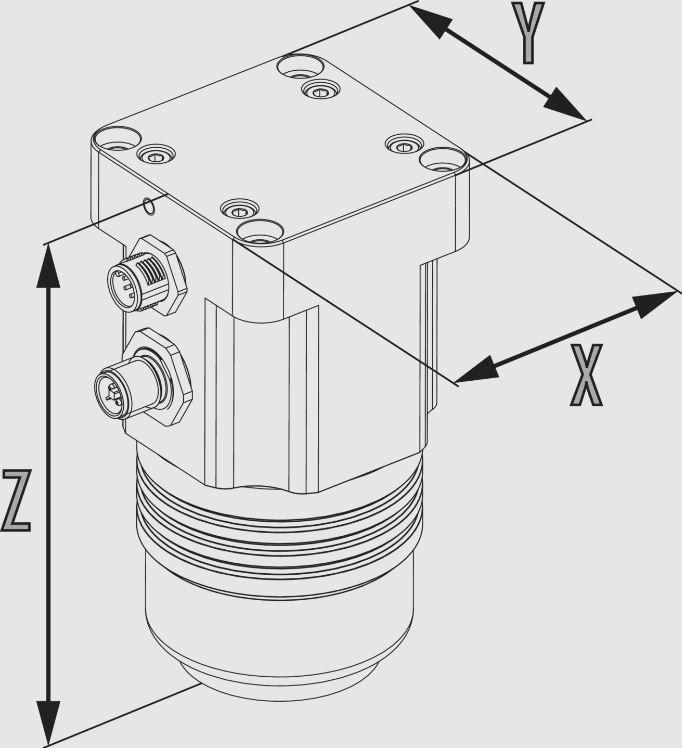 Y
X
Z